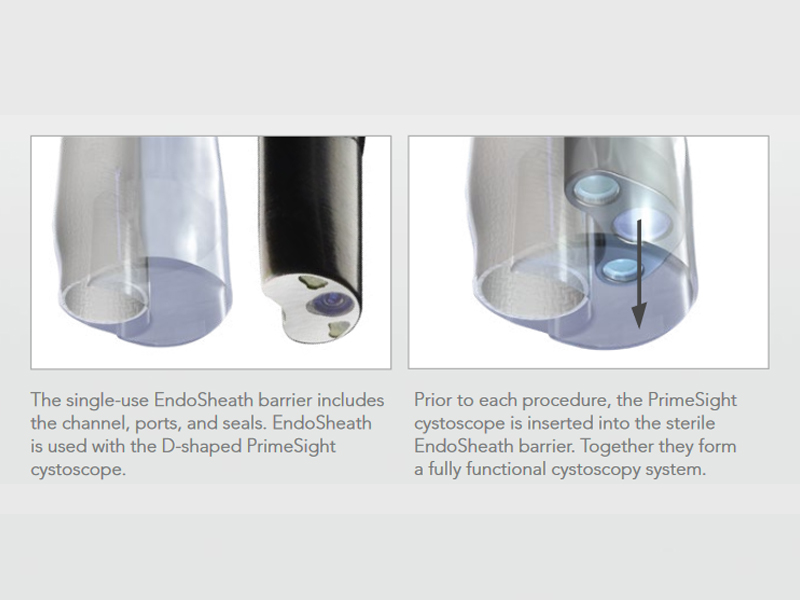 The single-use EndoSheath barrier includes the channel, ports, and seals. EndoSheath is used with the D-shaped PrimeSight cystoscope.

Prior to each procedure, the PrimeSight cystoscope is inserted into the sterile EndoSheath barrier. Together they form a fully functional cystoscopy system.